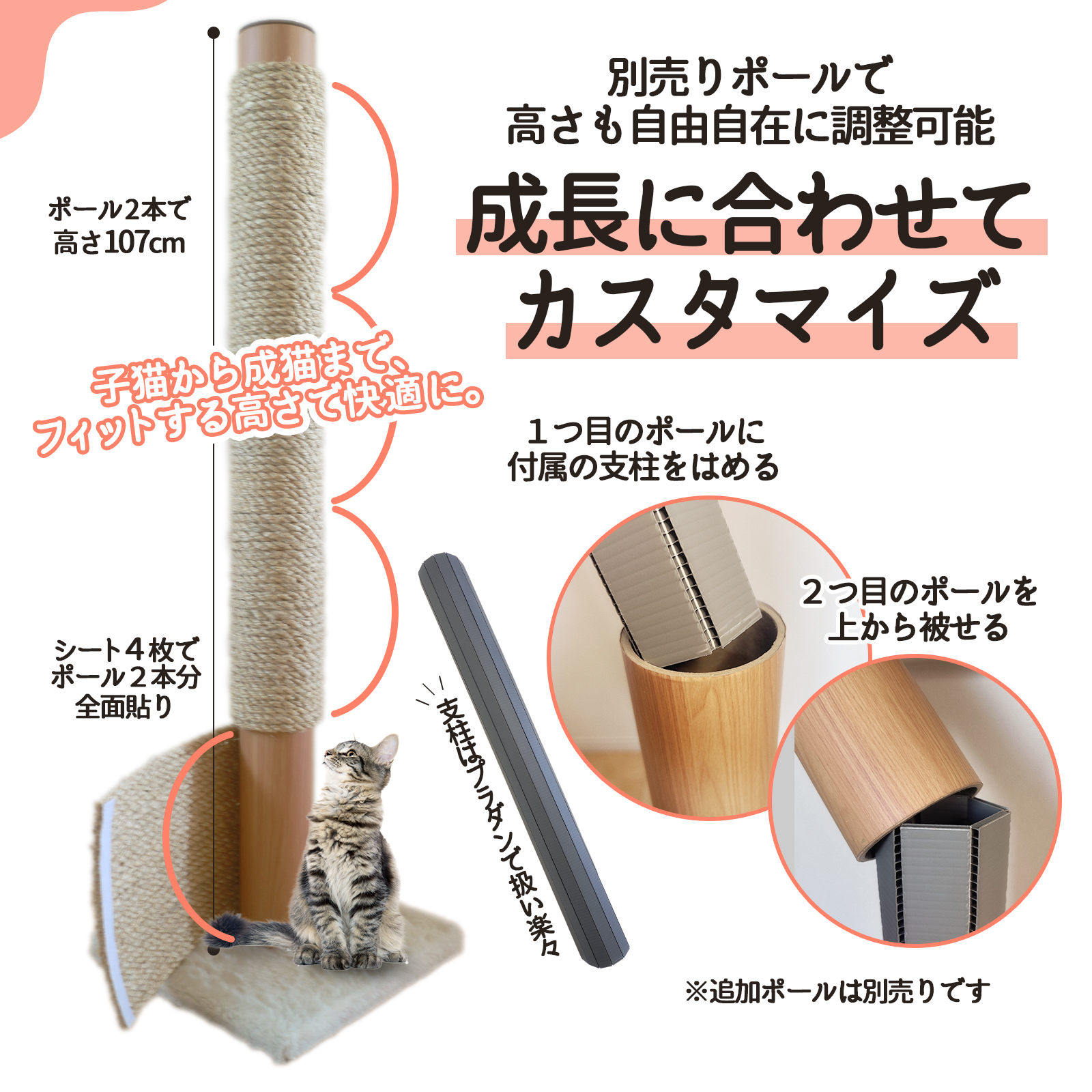 別売りポールで
高さも自由自在に調整可能

成長に合わせて
カスタマイズ

ポール2本で
高さ107cm

子猫から成猫まで、
フィットする高さで快適に。

シート４枚で
ポール２本分
全面貼り

１つ目のポールに
付属の支柱をはめる

２つ目のポールを
上から被せる

支柱はプラダンで扱い楽々

※追加ポールは別売りです